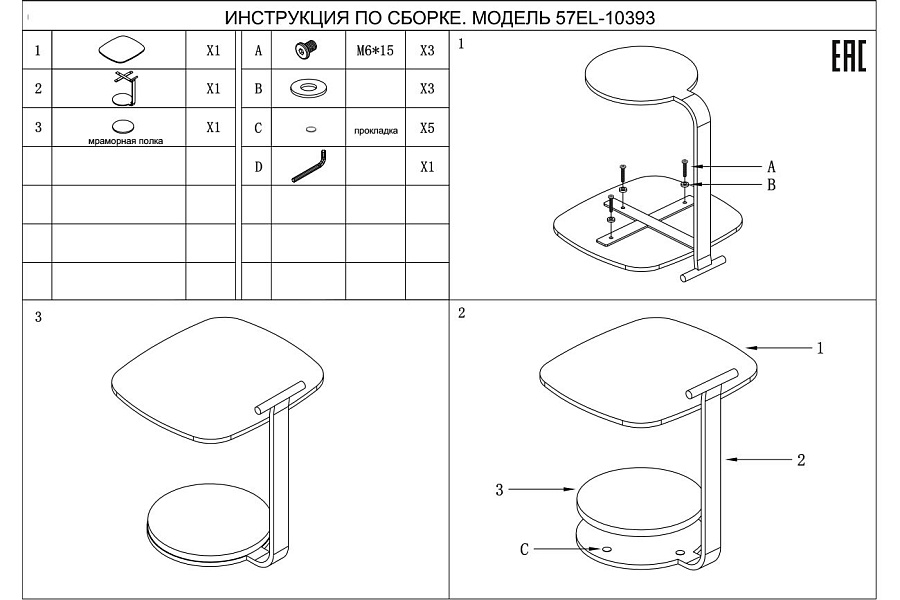 ИНСТРУКЦИЯ ПО СБОРКЕ. МОДЕЛЬ 57EL-10393

| 1 | | X1 | A | | M6*15 | X3 |
|---|---|---|---|---|---|---|
| 2 | | X1 | B | | | X3 |
| 3 | мраморная полка | X1 | C | | прокладка | X5 |
| | | | D | | | X1 |
| | | | | | | |
| | | | | | | |
| | | | | | | |

1

EAC

A

B

3

2

1

2

3

C